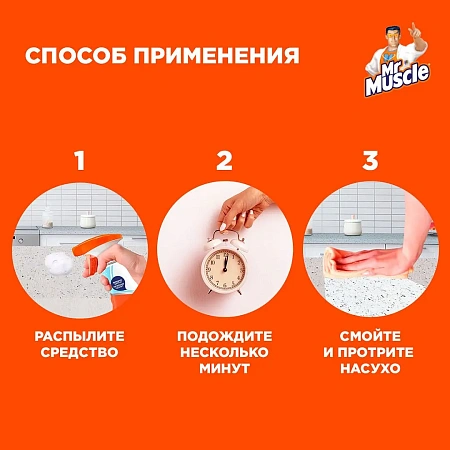 СПОСОБ ПРИМЕНЕНИЯ

Mr Muscle

1

РАСПЫЛИТЕ СРЕДСТВО

2

ПОДОЖДИТЕ НЕСКОЛЬКО МИНУТ

3

СМОЙТЕ И ПРОТРИТЕ НАСУХО